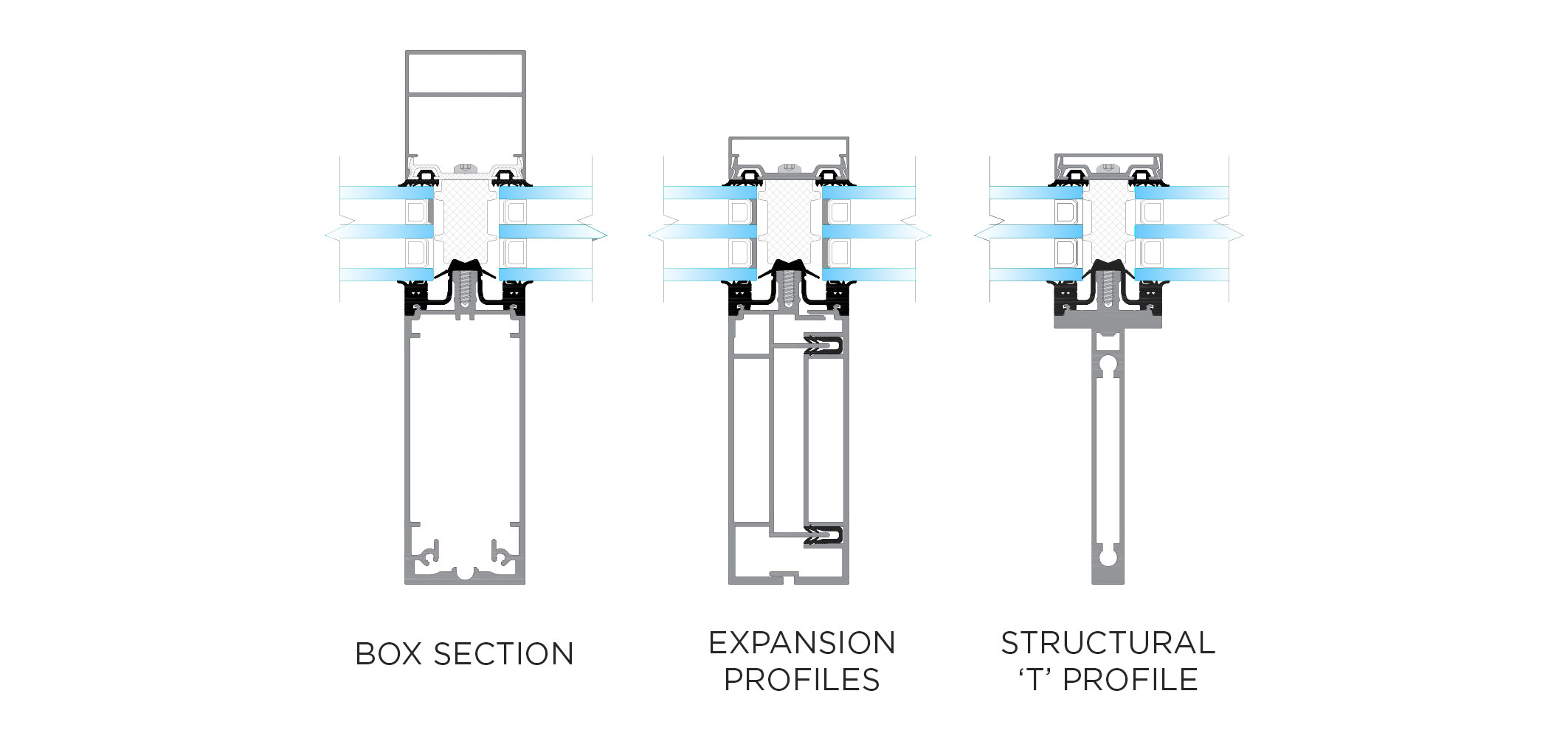 BOX SECTION

EXPANSION PROFILES

STRUCTURAL ‘T’ PROFILE