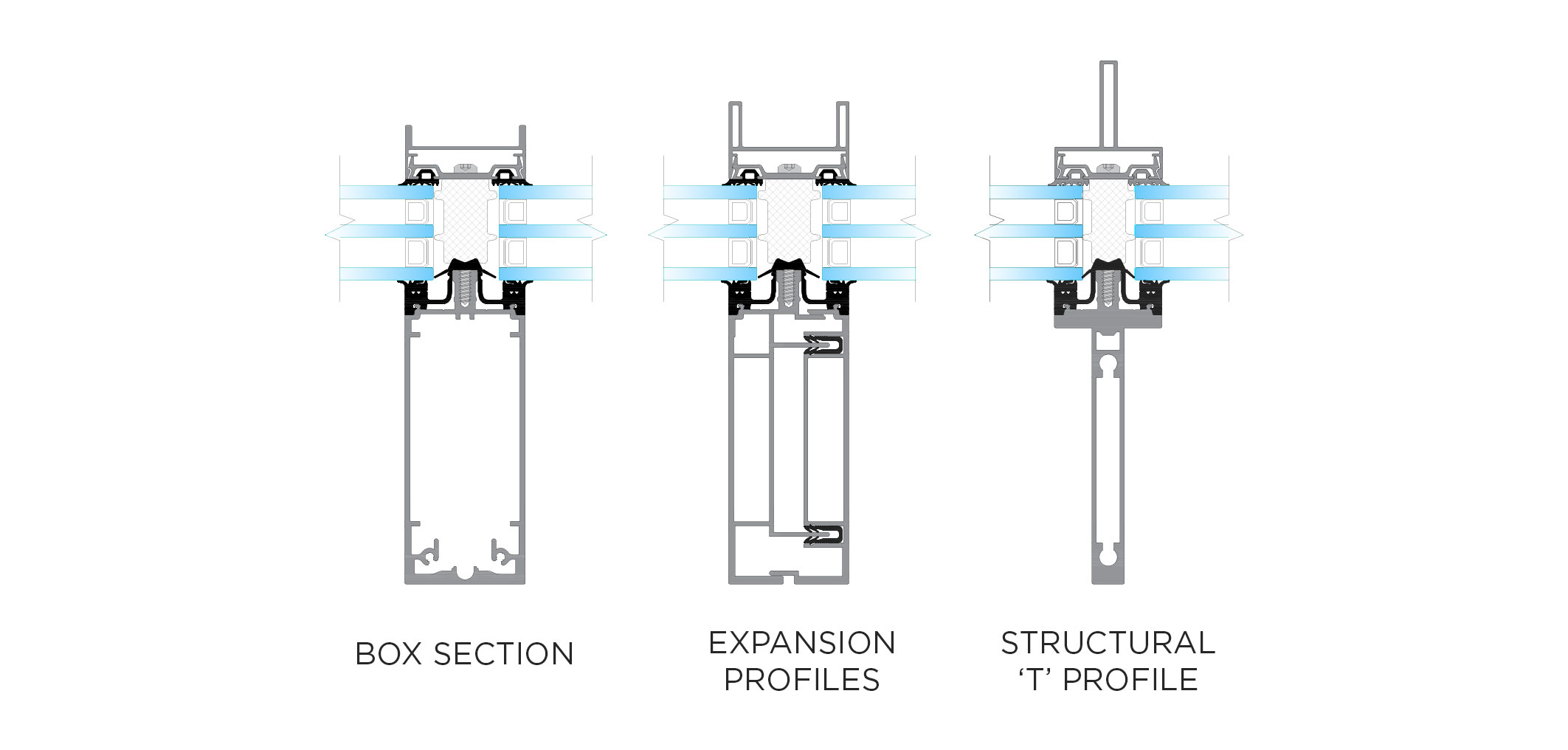 BOX SECTION

EXPANSION PROFILES

STRUCTURAL ‘T’ PROFILE